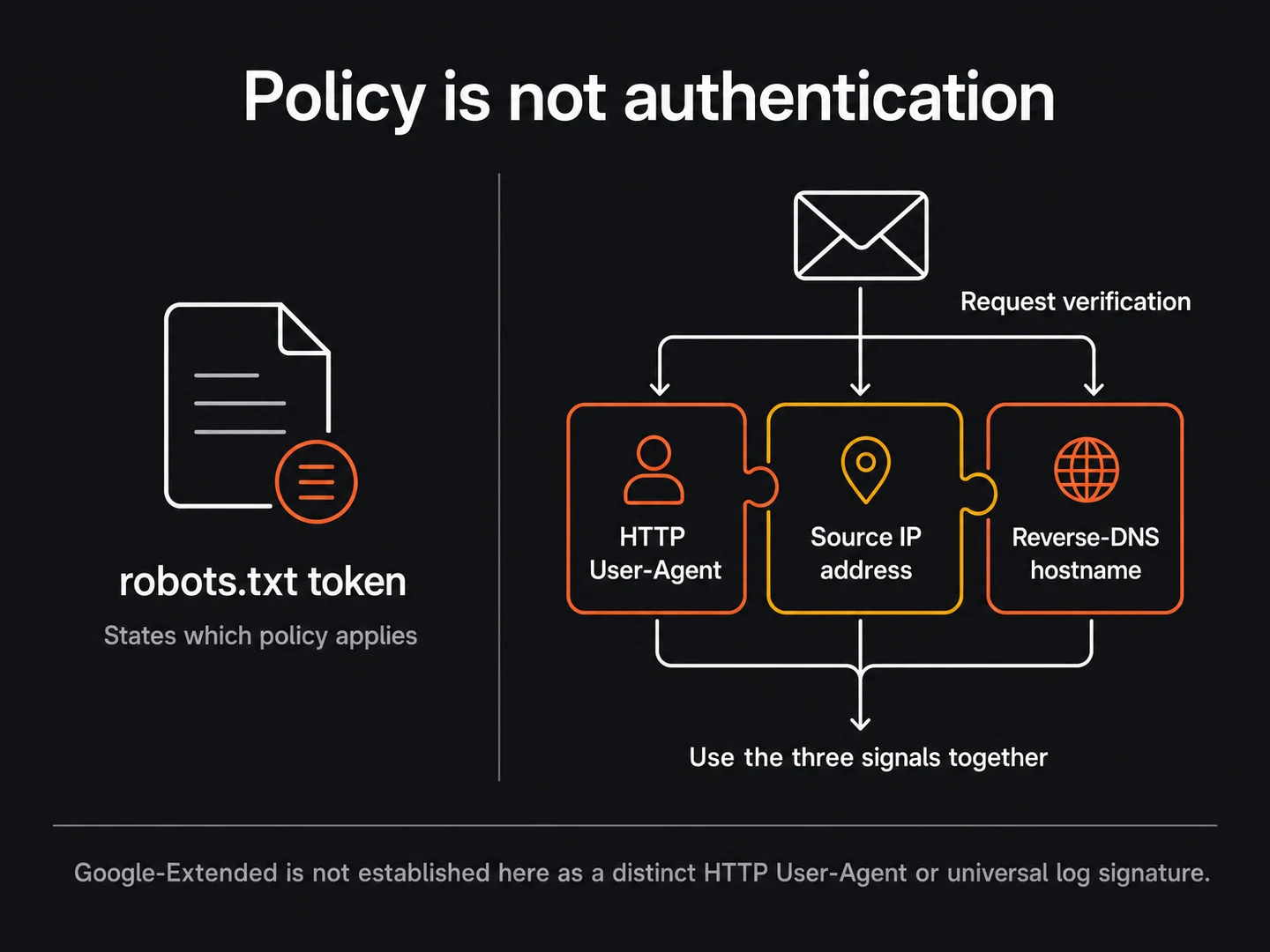 Policy is not authentication

robots.txt token

States which policy applies

Request verification

HTTP User-Agent

Source IP address

Reverse-DNS hostname

Use the three signals together

Google-Extended is not established here as a distinct HTTP User-Agent or universal log signature.